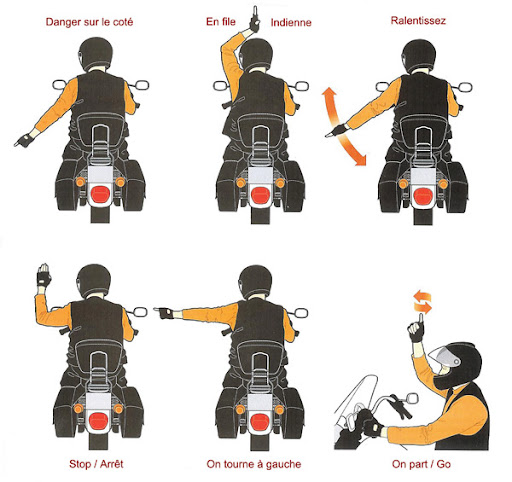 Danger sur le coté

En file Indienne

Ralentissez

Stop / Arrêt

On tourne à gauche

On part / Go