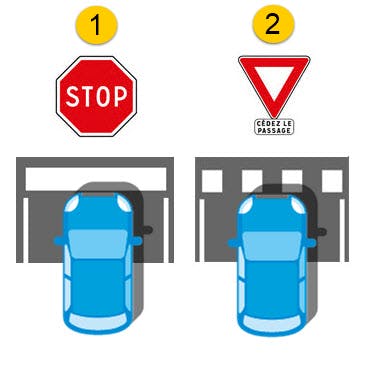 1

STOP

2

CÉDEZ LE PASSAGE